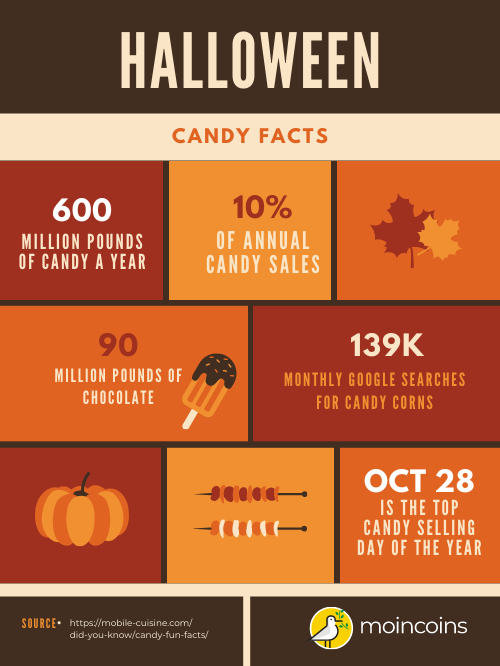 HALLOWEEN

CANDY FACTS

600
MILLION POUNDS OF CANDY A YEAR

10%
OF ANNUAL CANDY SALES

90
MILLION POUNDS OF CHOCOLATE

139K
MONTHLY GOOGLE SEARCHES FOR CANDY CORNS

OCT 28
IS THE TOP CANDY SELLING DAY OF THE YEAR

SOURCE• https://mobile-cuisine.com/did-you-know/candy-fun-facts/

moincoins