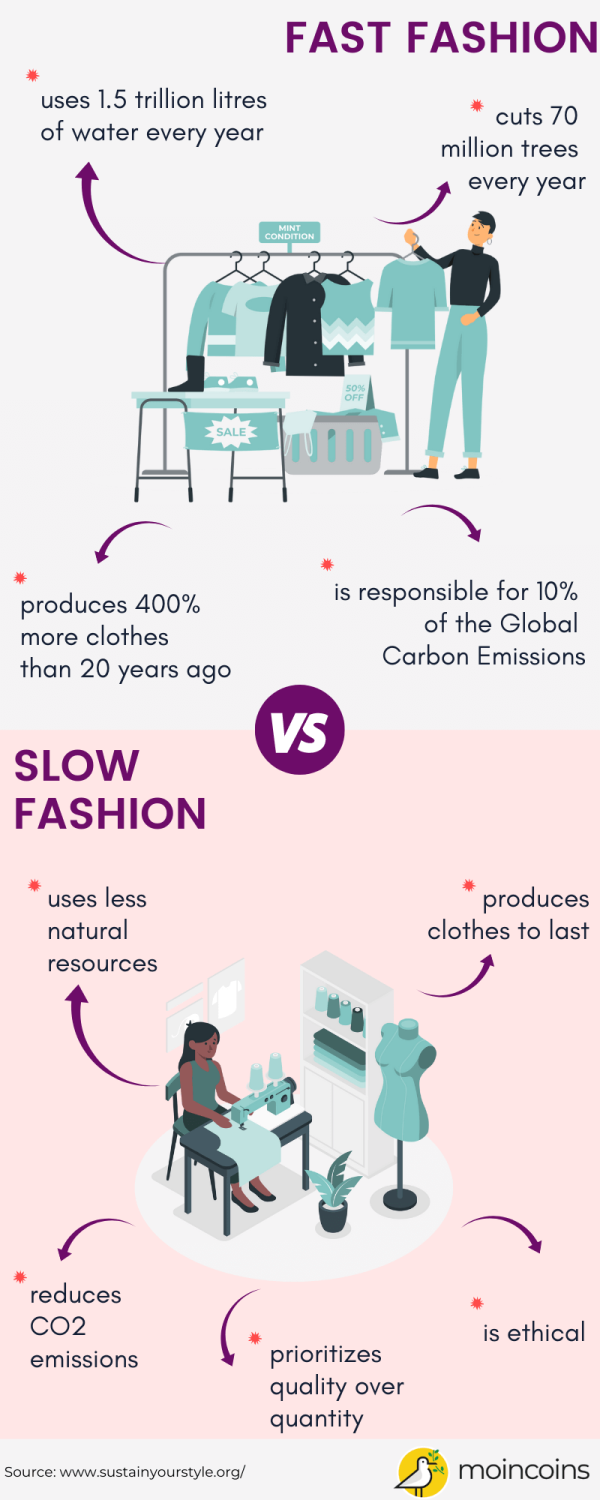 FAST FASHION

uses 1.5 trillion litres of water every year

cuts 70 million trees every year

MINT CONDITION

50% OFF

SALE

produces 400% more clothes than 20 years ago

is responsible for 10% of the Global Carbon Emissions

VS

SLOW FASHION

uses less natural resources

produces clothes to last

reduces CO2 emissions

prioritizes quality over quantity

is ethical

Source: www.sustainyourstyle.org/

moincoins